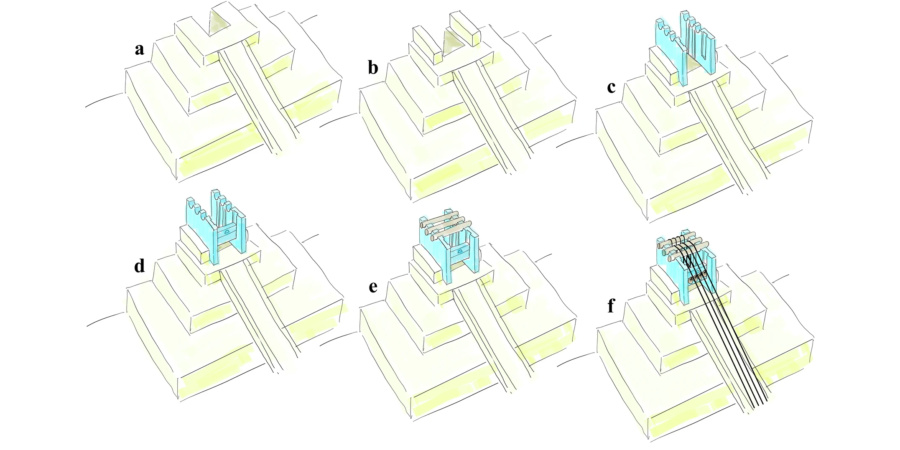 a

b

c

d

e

f